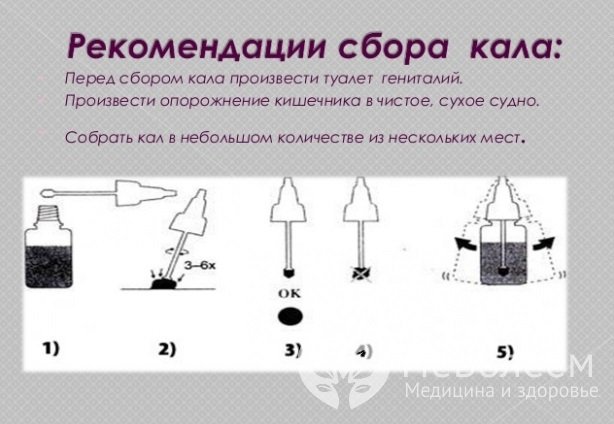 Рекомендации сбора кала:

Перед сбором кала произвести туалет гениталий.

Произвести опорожнение кишечника в чистое, сухое судно.

Собрать кал в небольшом количестве из нескольких мест.

3–6x

OK

1)

2)

3)

4)

5)

НеБолеем
Медицина и здоровье